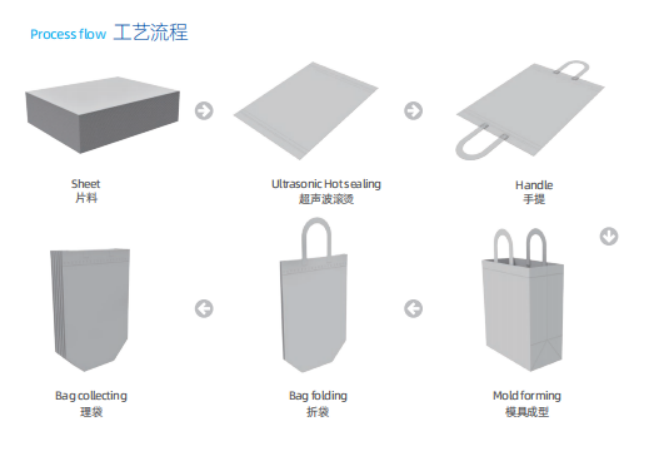 Process flow 工艺流程

Sheet
片料

Ultrasonic Hot sealing
超声波滚烫

Handle
手提

Bag collecting
理袋

Bag folding
折袋

Mold forming
模具成型